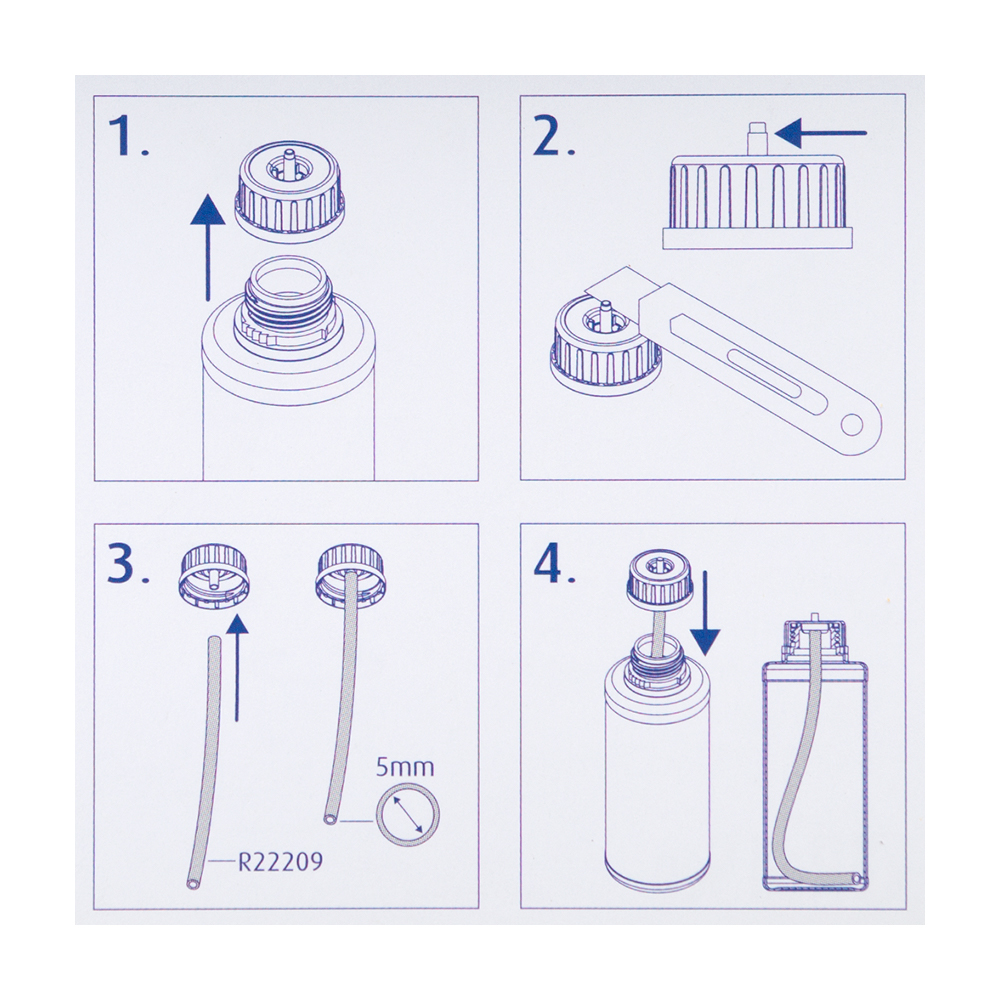 1.

2.

3.

5mm

R22209

4.